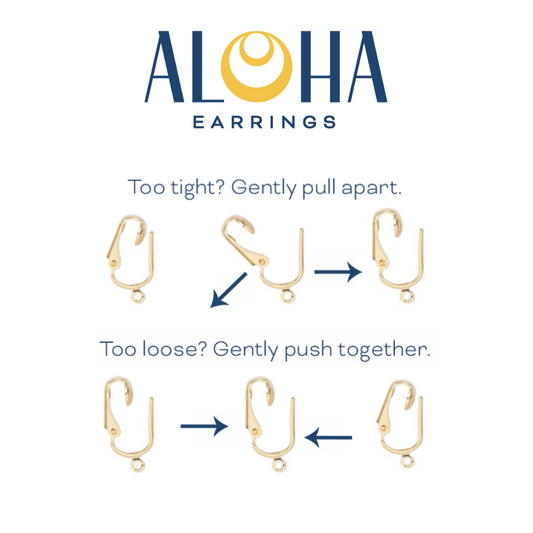 ALOHA
EARRINGS

Too tight? Gently pull apart.

Too loose? Gently push together.