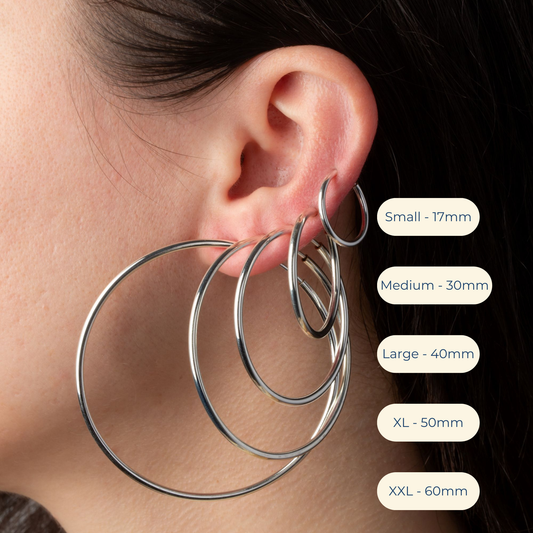 Small - 17mm

Medium - 30mm

Large - 40mm

XL - 50mm

XXL - 60mm