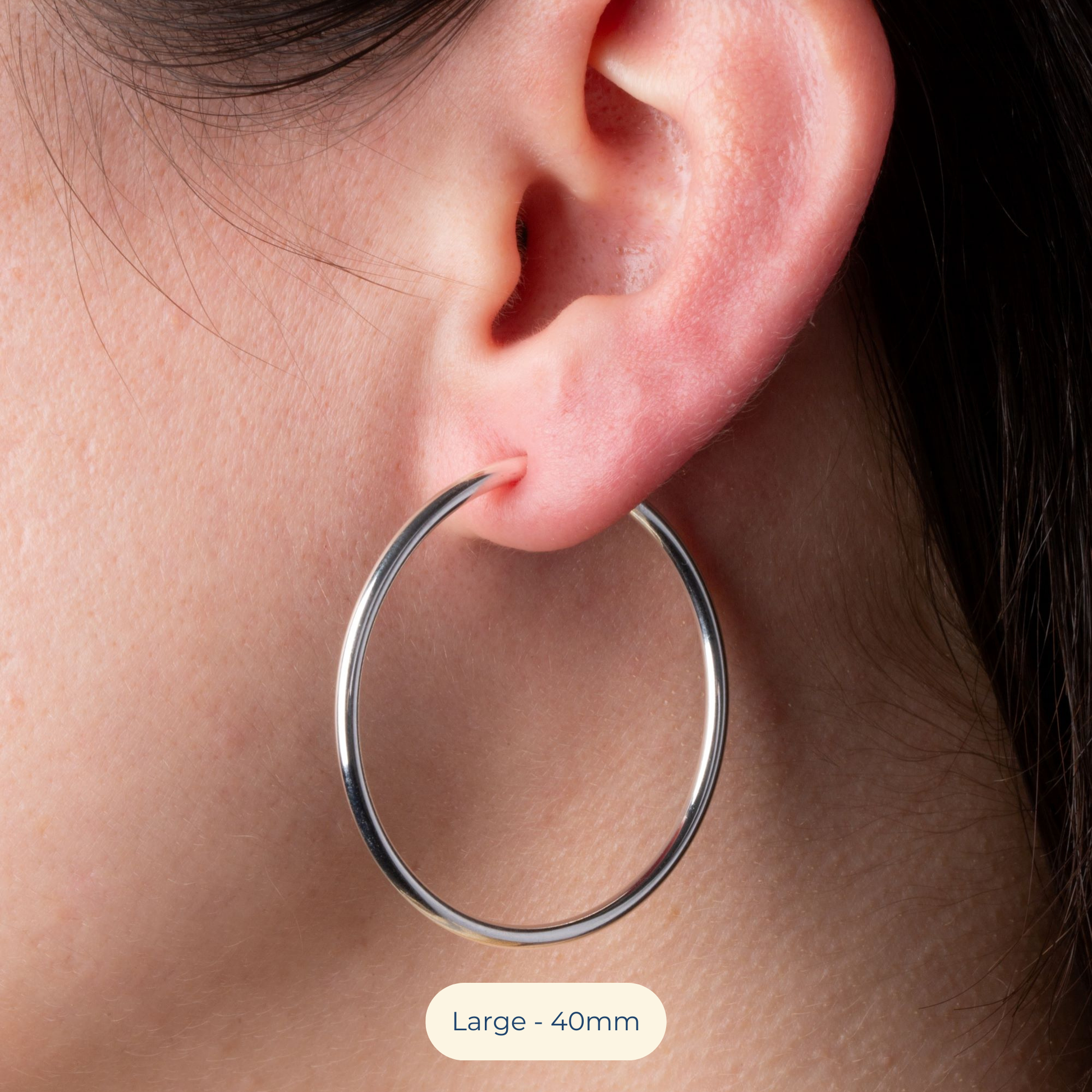 Large - 40mm