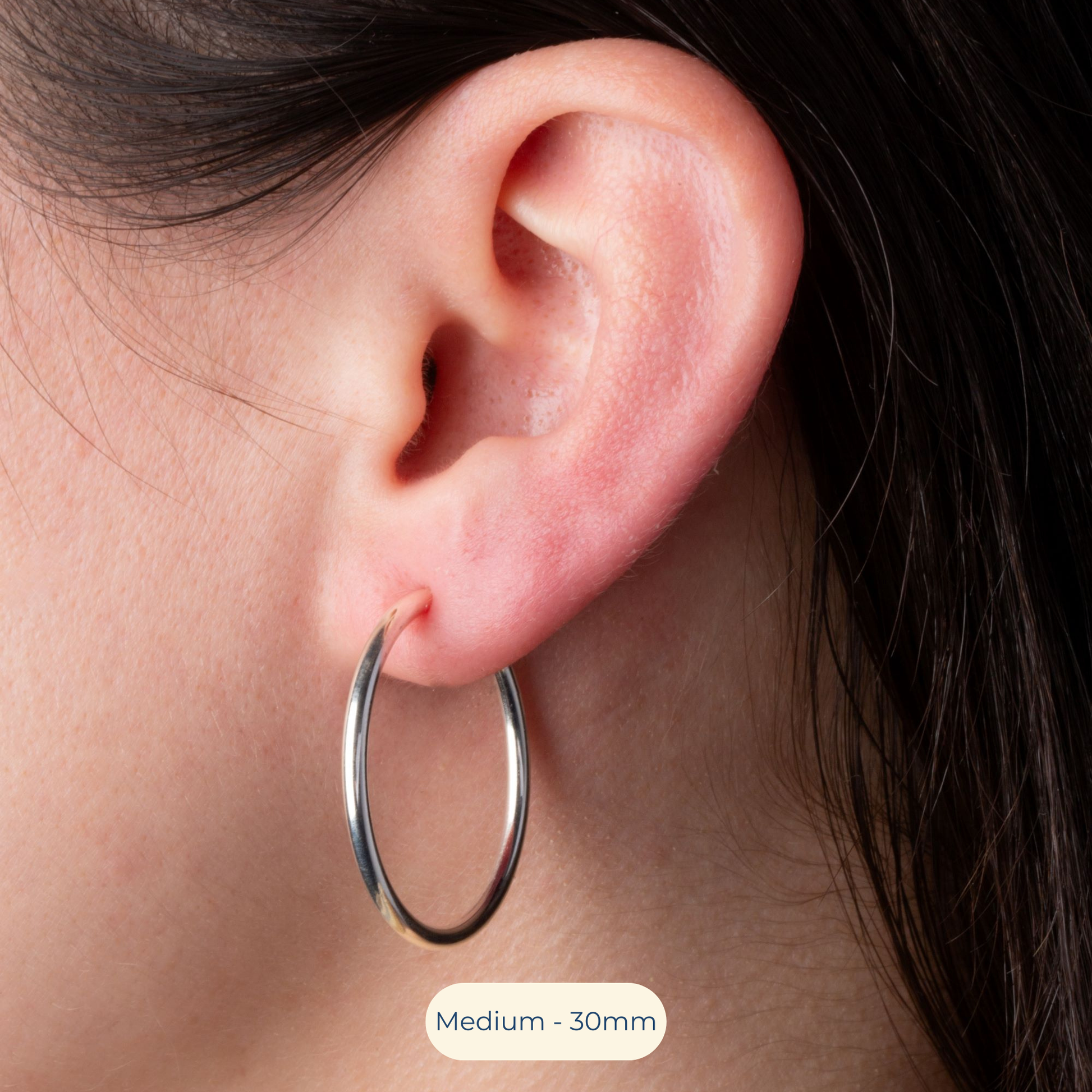 Medium - 30mm