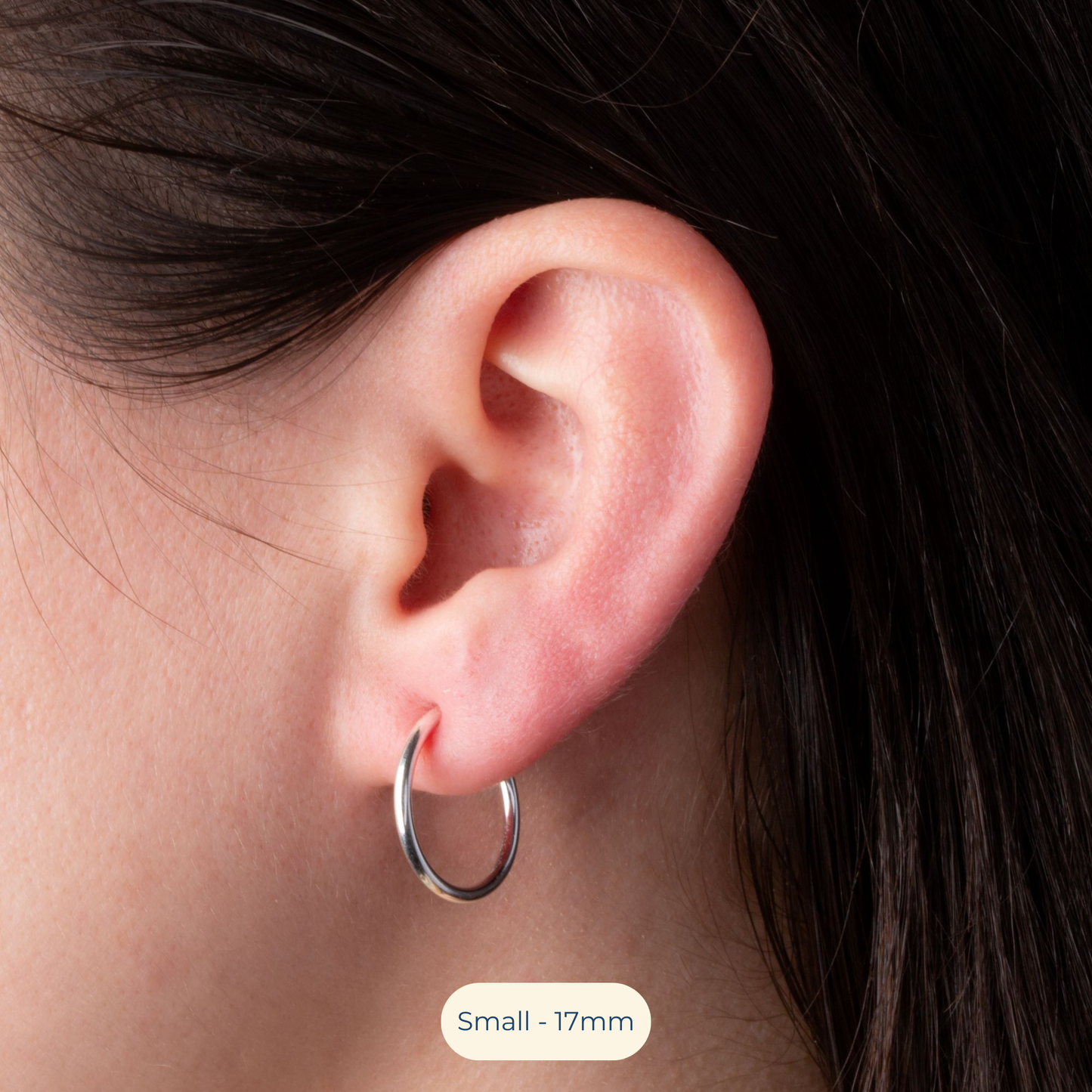 Small - 17mm