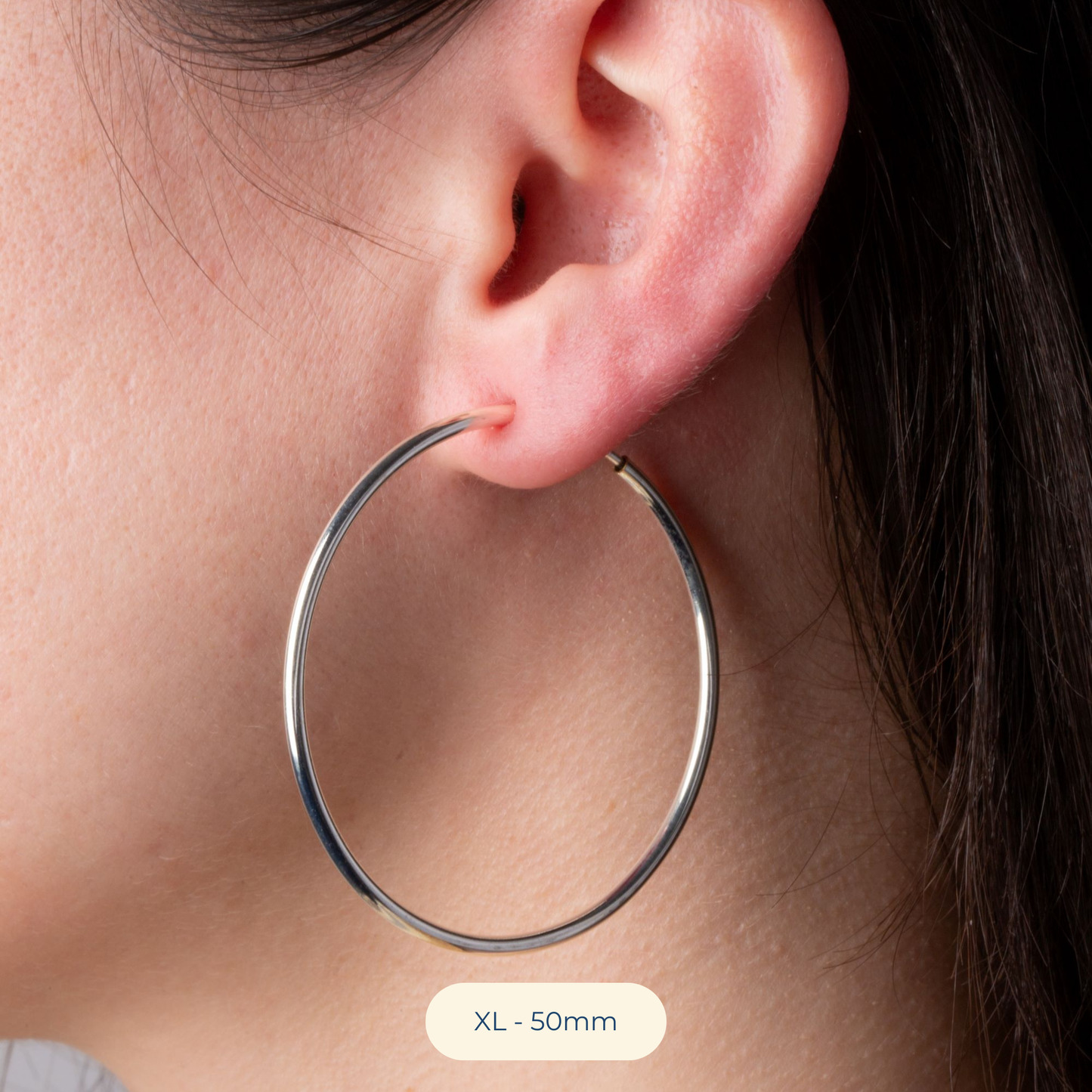 XL - 50mm