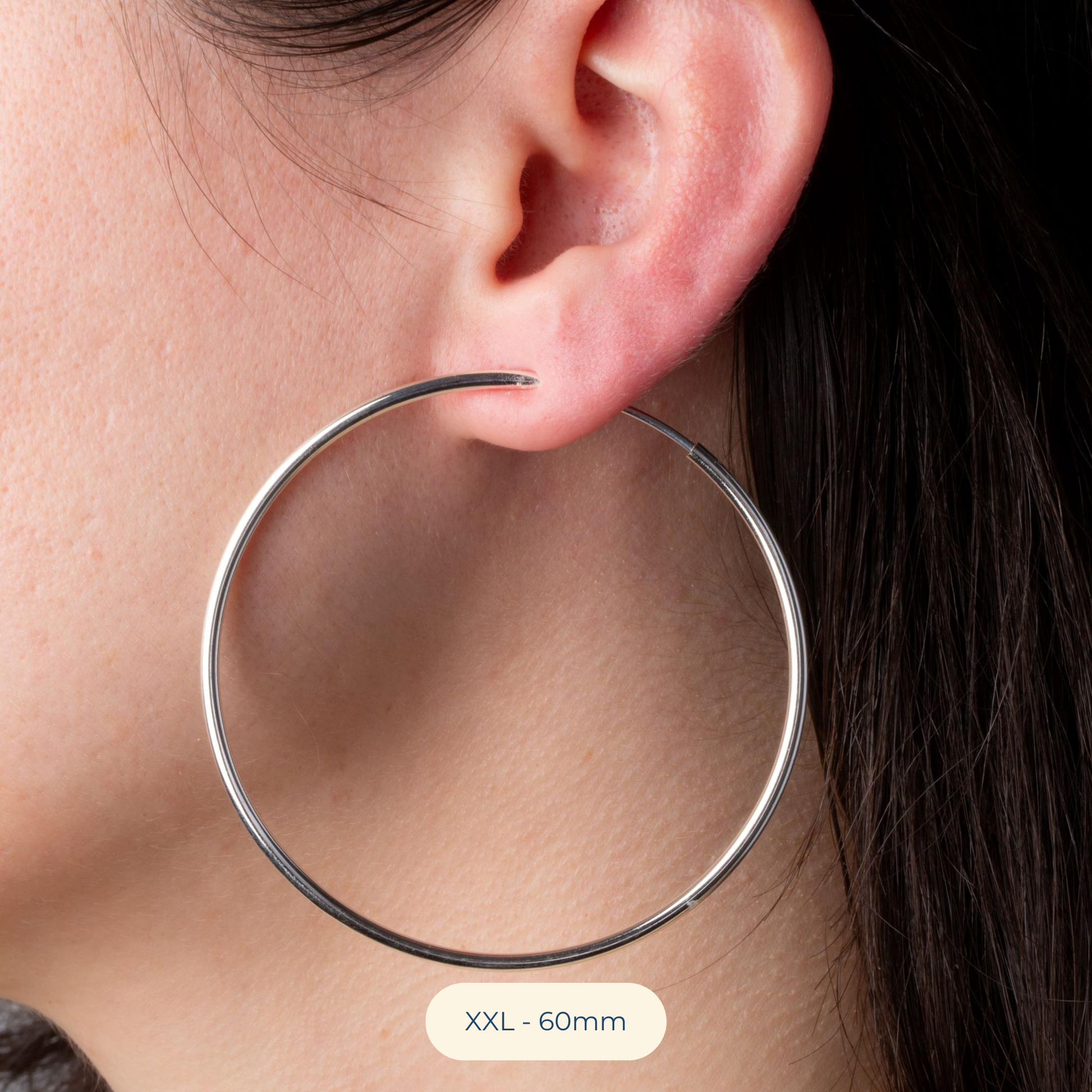 XXL - 60mm